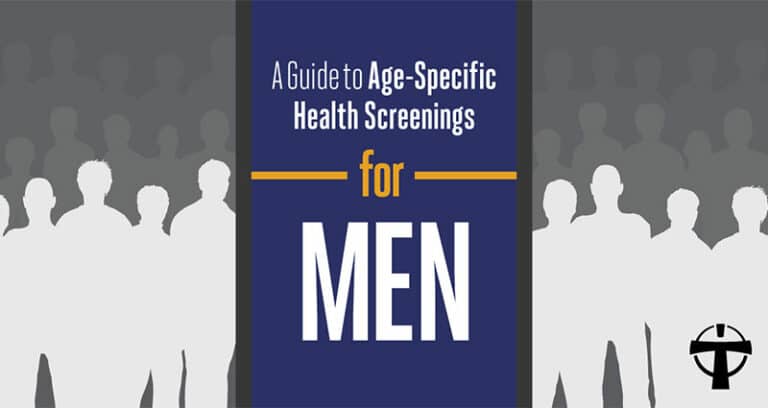 A Guide to Age-Specific Health Screenings

for

MEN